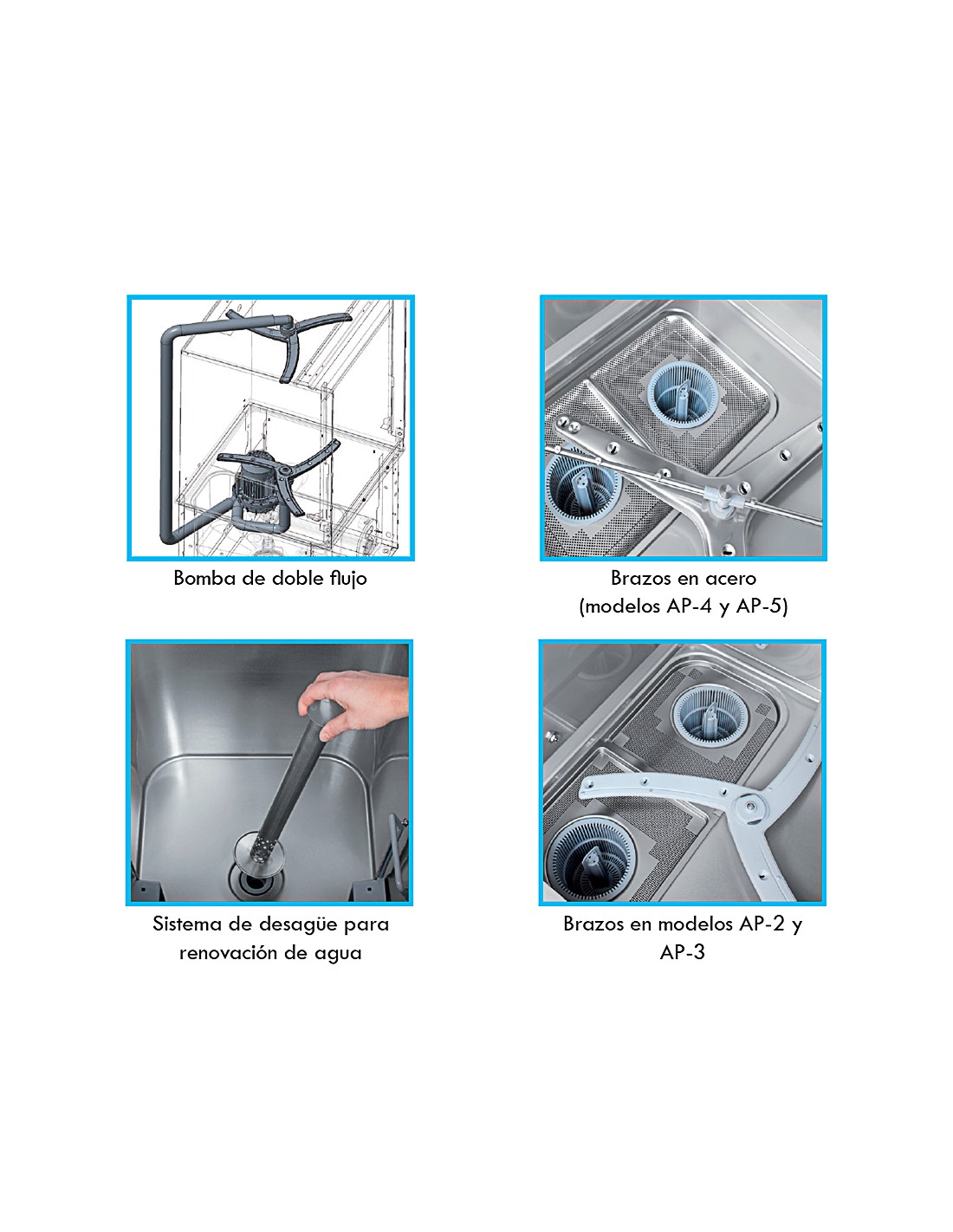 Bomba de doble flujo

Brazos en acero
(modelos AP-4 y AP-5)

Sistema de desagüe para
renovación de agua

Brazos en modelos AP-2 y
AP-3